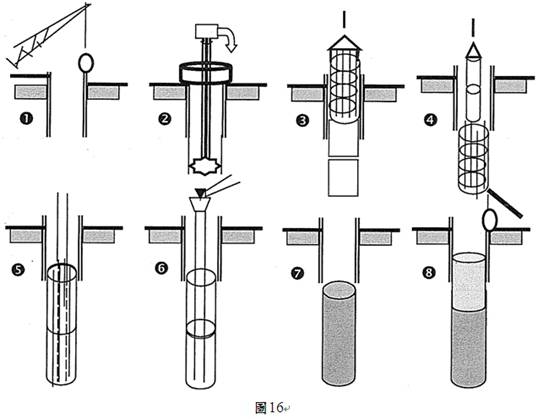 ❶
❷
❸
❹
❺
❻
❼
❽
圖16